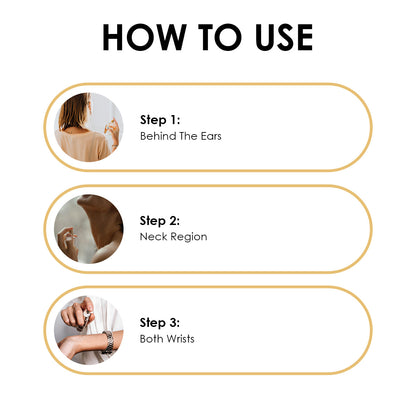 HOW TO USE

Step 1:
Behind The Ears

Step 2:
Neck Region

Step 3:
Both Wrists